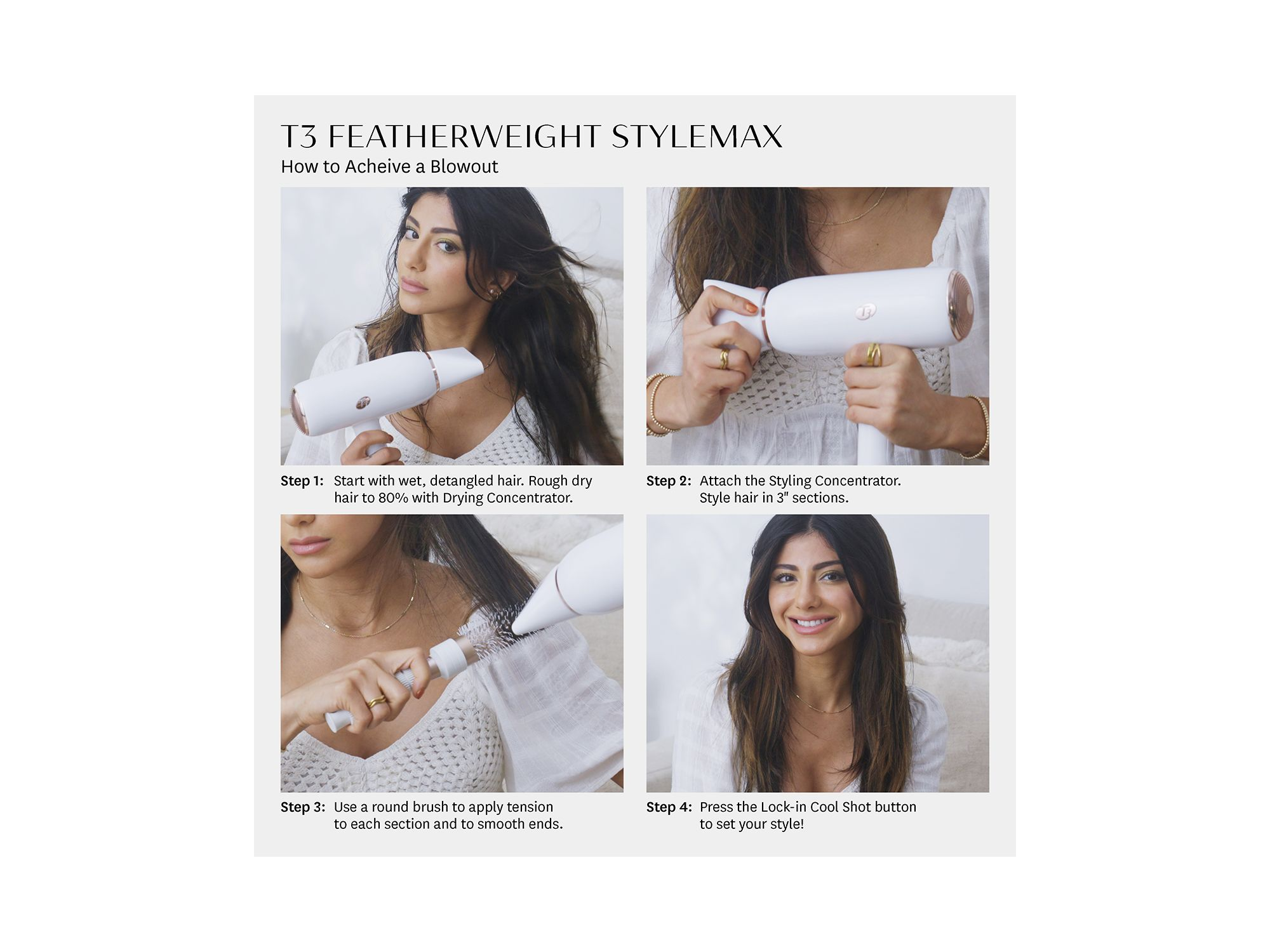 T3 FEATHERWEIGHT STYLEMAX
How to Acheive a Blowout

Step 1: Start with wet, detangled hair. Rough dry hair to 80% with Drying Concentrator.

Step 2: Attach the Styling Concentrator. Style hair in 3" sections.

Step 3: Use a round brush to apply tension to each section and to smooth ends.

Step 4: Press the Lock-in Cool Shot button to set your style!