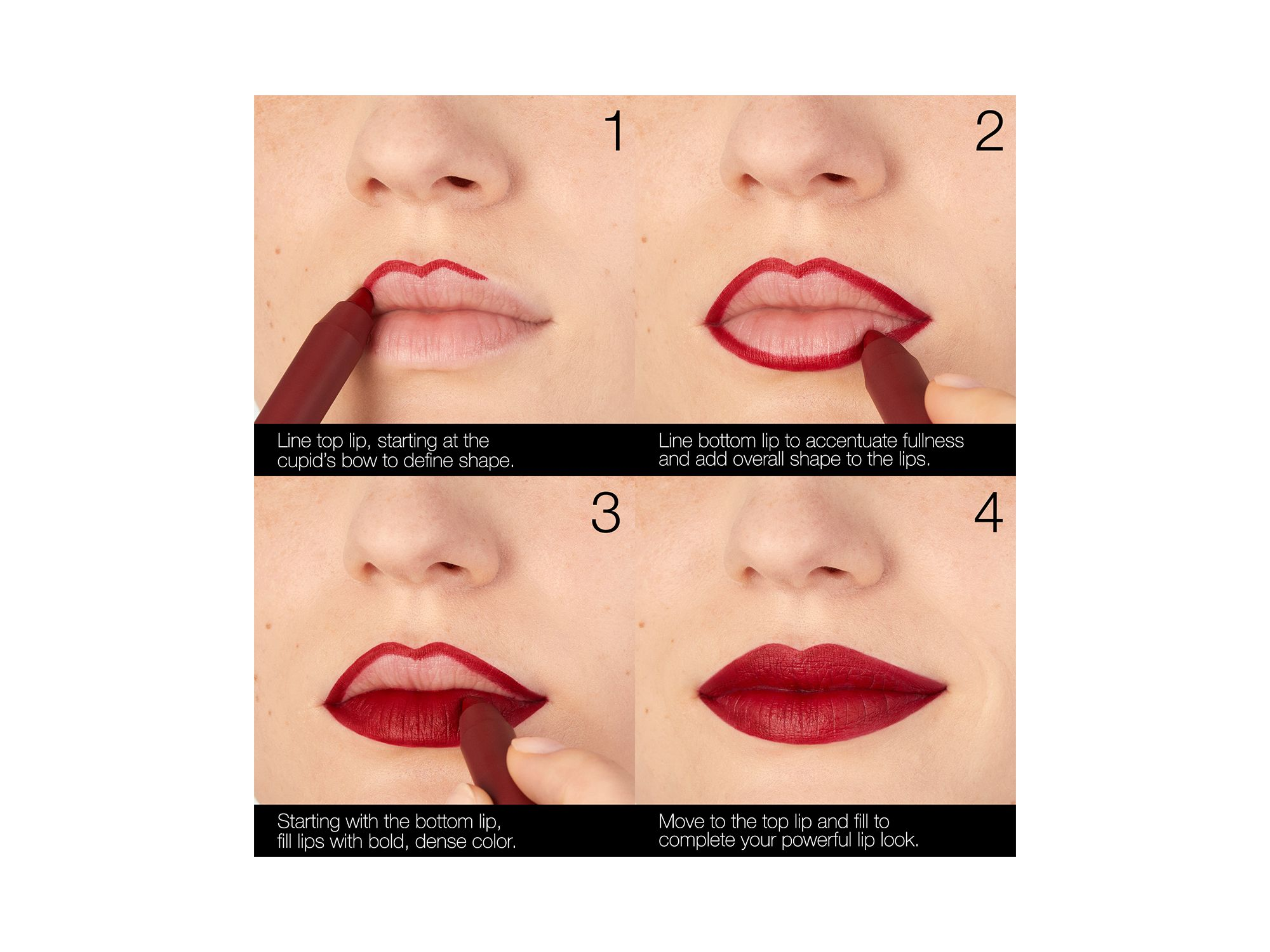 1

Line top lip, starting at the cupid's bow to define shape.

2

Line bottom lip to accentuate fullness and add overall shape to the lips.

3

Starting with the bottom lip, fill lips with bold, dense color.

4

Move to the top lip and fill to complete your powerful lip look.